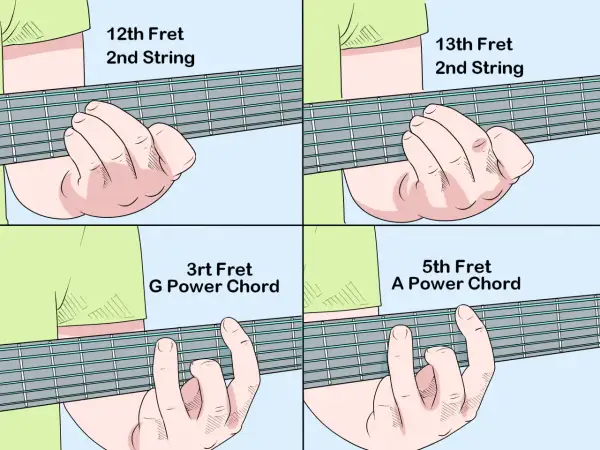 12th Fret
2nd String

13th Fret
2nd String

3rt Fret
G Power Chord

5th Fret
A Power Chord